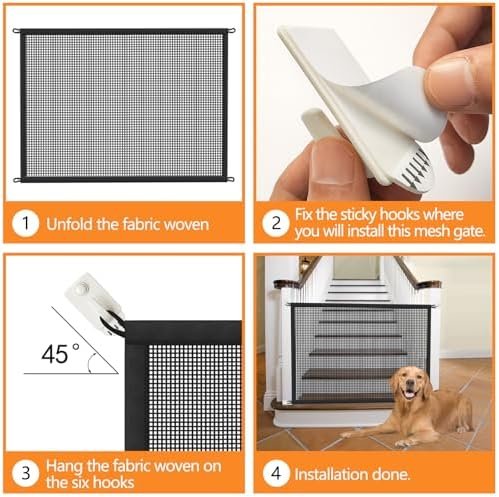 1 Unfold the fabric woven

2 Fix the sticky hooks where you will install this mesh gate.

45°

3 Hang the fabric woven on the six hooks

4 Installation done.