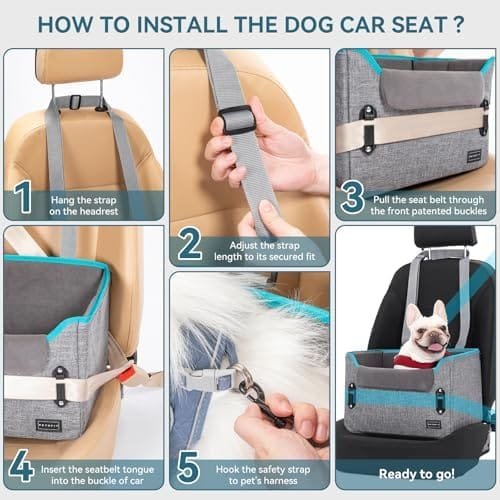 HOW TO INSTALL THE DOG CAR SEAT ?

1 Hang the strap on the headrest

2 Adjust the strap length to its secured fit

3 Pull the seat belt through the front patented buckles

4 Insert the seatbelt tongue into the buckle of car

5 Hook the safety strap to pet's harness

Ready to go!