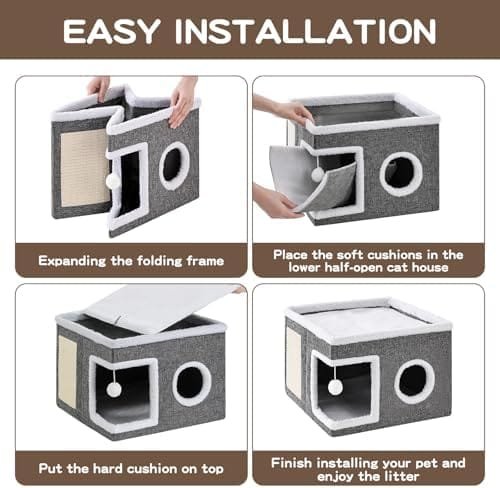 EASY INSTALLATION

Expanding the folding frame

Place the soft cushions in the lower half-open cat house

Put the hard cushion on top

Finish installing your pet and enjoy the litter