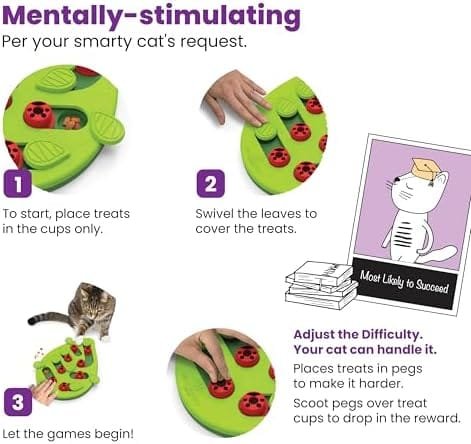 Mentally-stimulating
Per your smarty cat's request.

1
To start, place treats in the cups only.

2
Swivel the leaves to cover the treats.

Most Likely to Succeed

3
Let the games begin!

Adjust the Difficulty. Your cat can handle it.

Places treats in pegs to make it harder.

Scoot pegs over treat cups to drop in the reward.