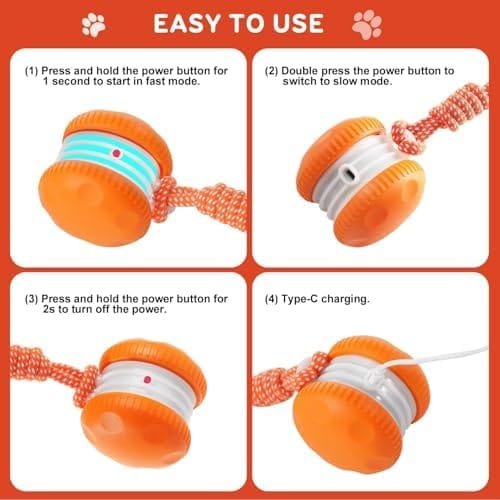 EASY TO USE

(1) Press and hold the power button for 1 second to start in fast mode.

(2) Double press the power button to switch to slow mode.

(3) Press and hold the power button for 2s to turn off the power.

(4) Type-C charging.